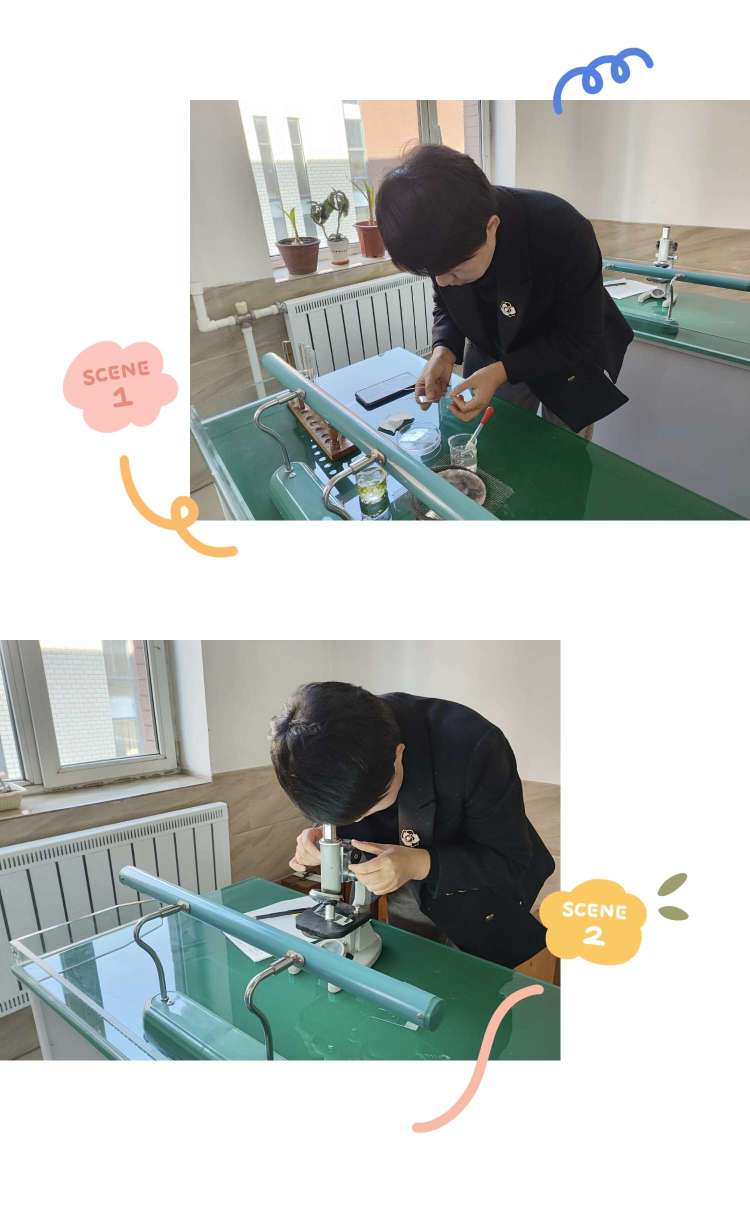 SCENE 1

SCENE 2